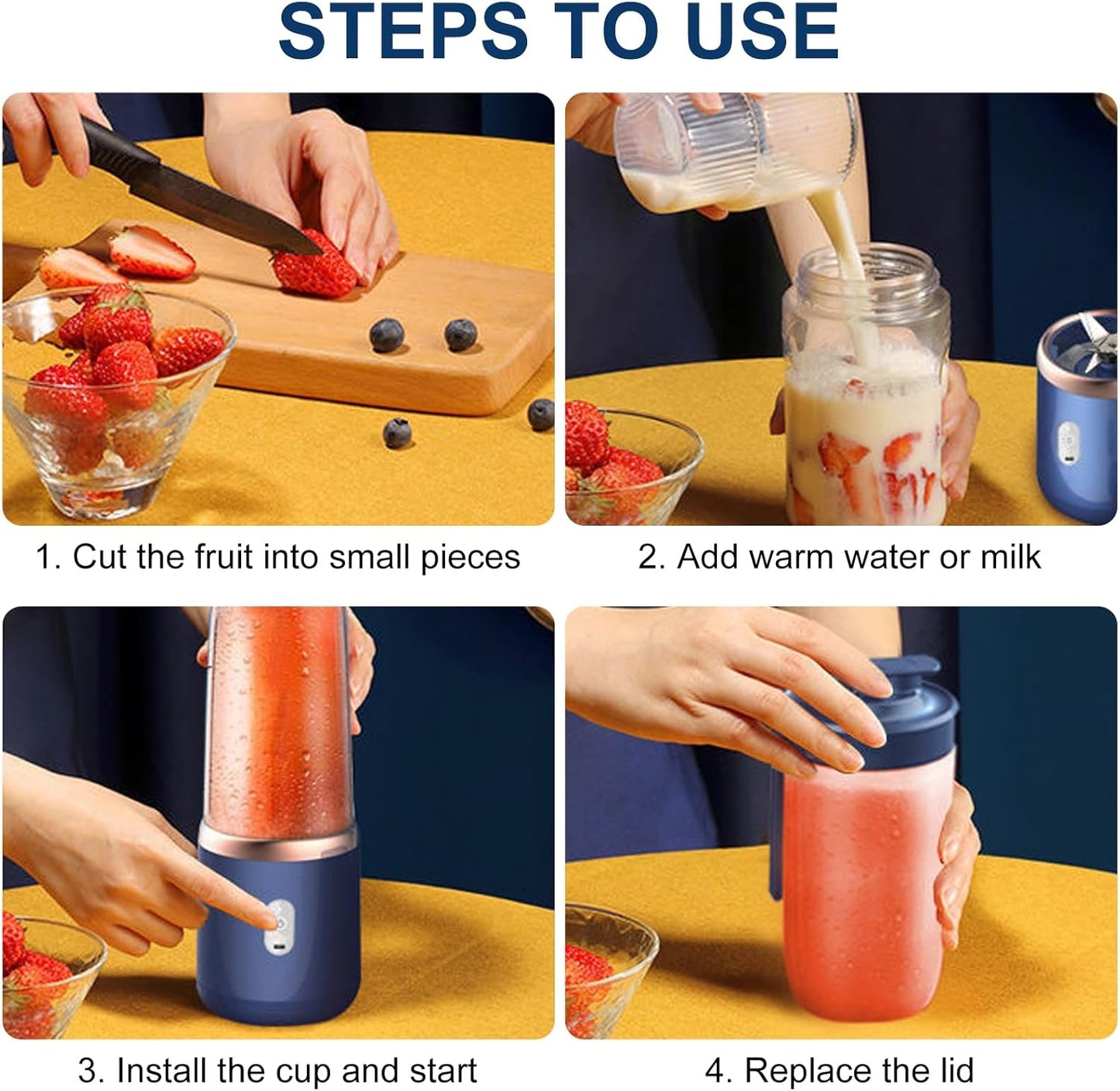 STEPS TO USE

1. Cut the fruit into small pieces

2. Add warm water or milk

3. Install the cup and start

4. Replace the lid