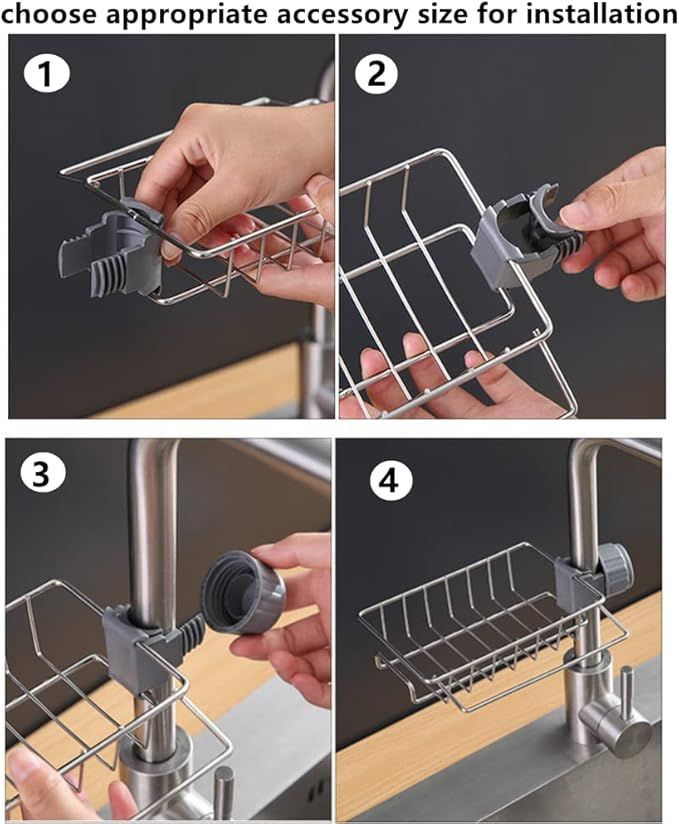 choose appropriate accessory size for installation

1

2

3

4