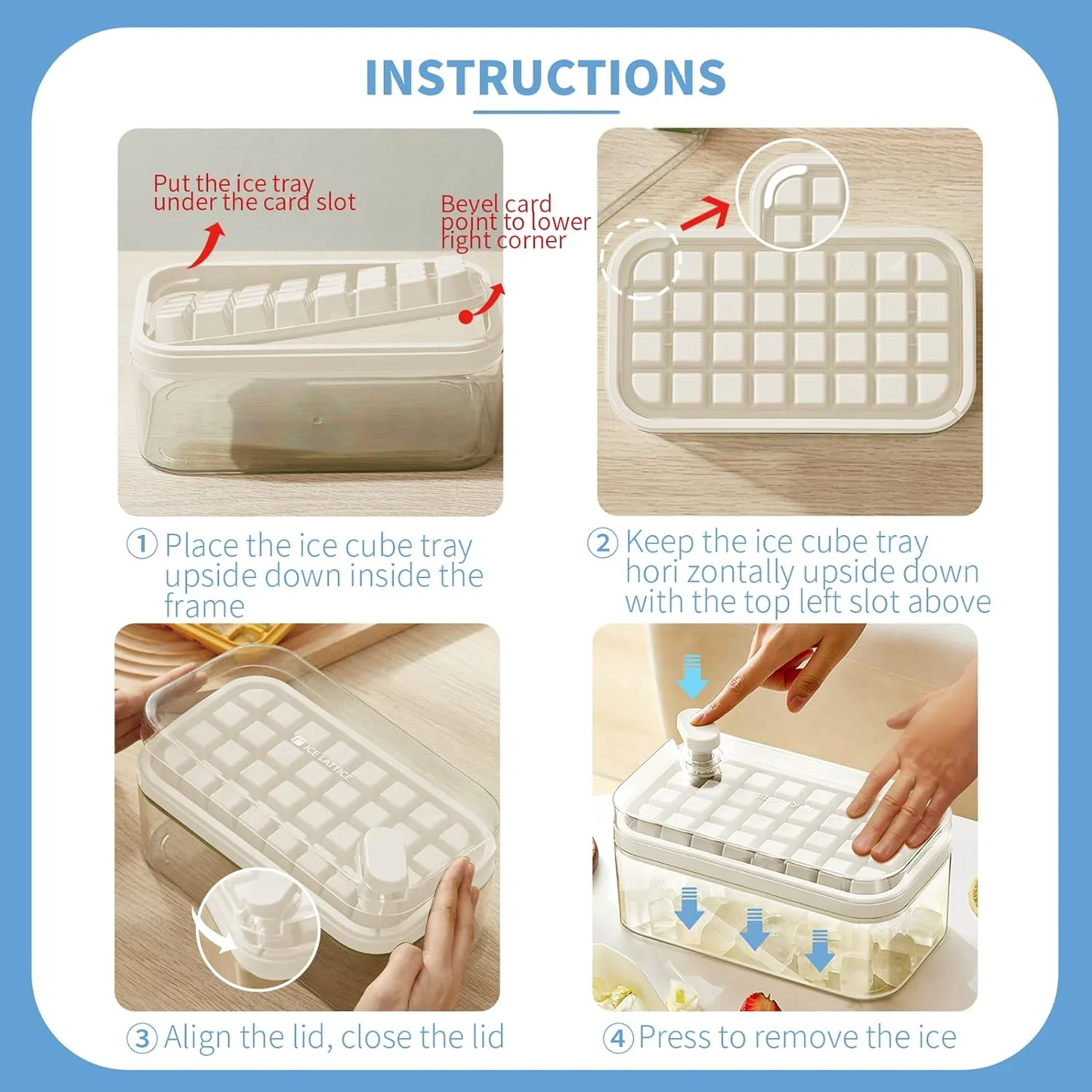 INSTRUCTIONS

Put the ice tray under the card slot

Bevel card point to lower right corner

① Place the ice cube tray upside down inside the frame

② Keep the ice cube tray hori zontally upside down with the top left slot above

ICE LATTICE

③ Align the lid, close the lid

④ Press to remove the ice