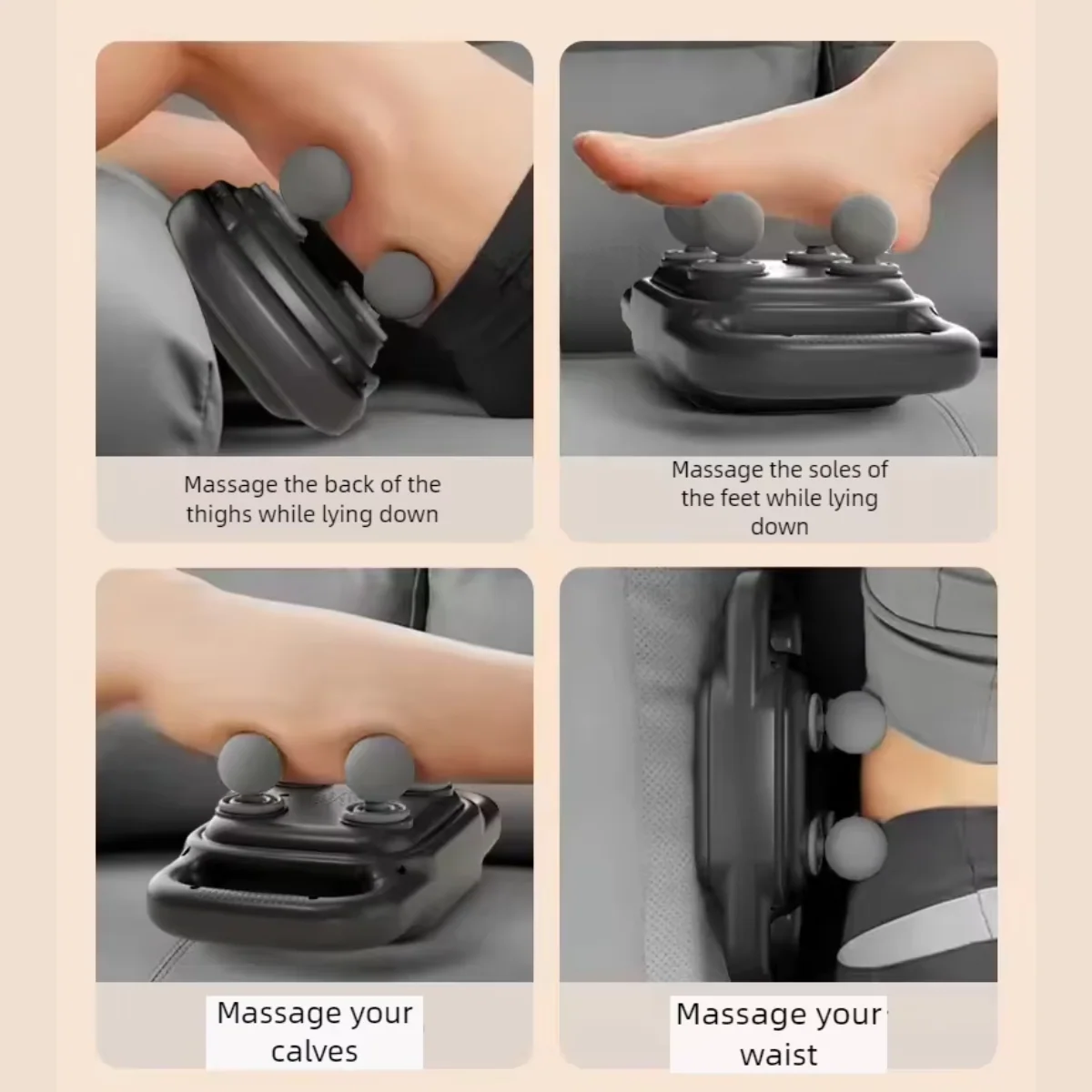 Massage the back of the thighs while lying down

Massage the soles of the feet while lying down

Massage your calves

Massage your waist