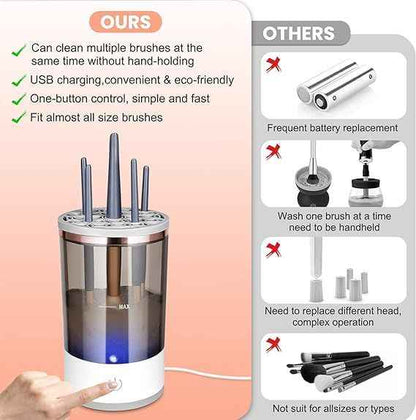 OURS

Can clean multiple brushes at the same time without hand-holding

USB charging,convenient & eco-friendly

One-button control, simple and fast

Fit almost all size brushes

MAX

OTHERS

Frequent battery replacement

Wash one brush at a time need to be handheld

Need to replace different head, complex operation

Not suit for allsizes or types