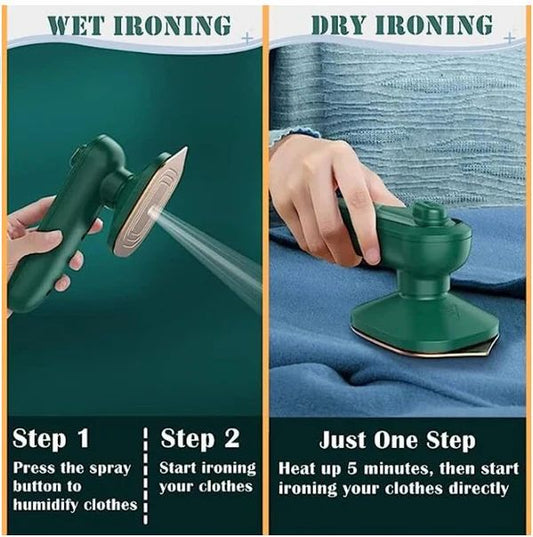 WET IRONING

Step 1
Press the spray button to humidify clothes

Step 2
Start ironing your clothes

DRY IRONING

Just One Step
Heat up 5 minutes, then start ironing your clothes directly