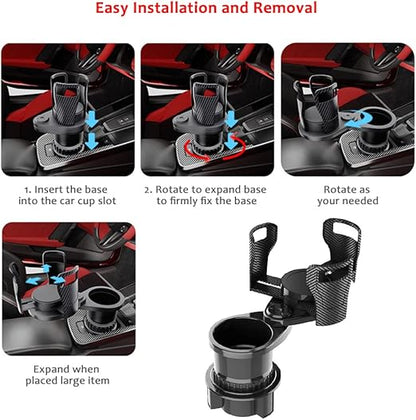 Easy Installation and Removal

1. Insert the base into the car cup slot

2. Rotate to expand base to firmly fix the base

Rotate as your needed

Expand when placed large item