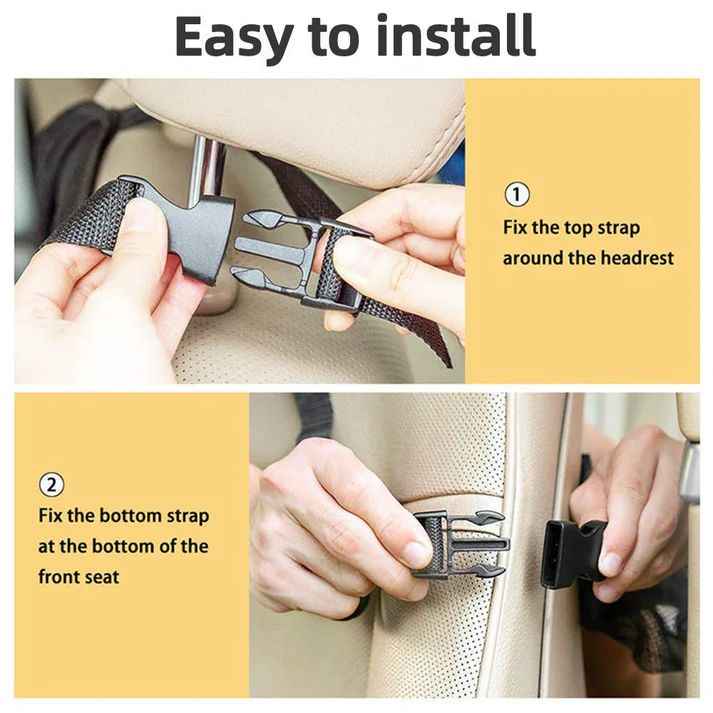 Easy to install

①
Fix the top strap around the headrest

②
Fix the bottom strap at the bottom of the front seat