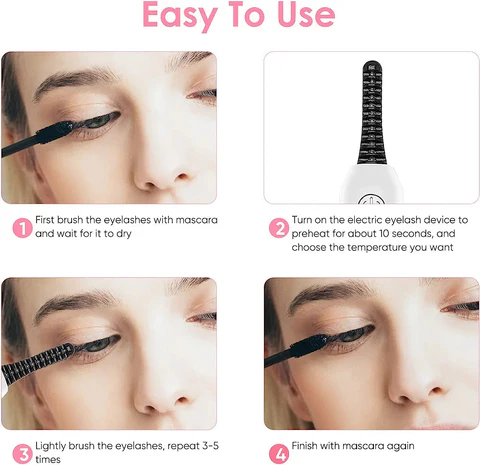 Easy To Use

1 First brush the eyelashes with mascara and wait for it to dry

2 Turn on the electric eyelash device to preheat for about 10 seconds, and choose the temperature you want

3 Lightly brush the eyelashes, repeat 3-5 times

4 Finish with mascara again