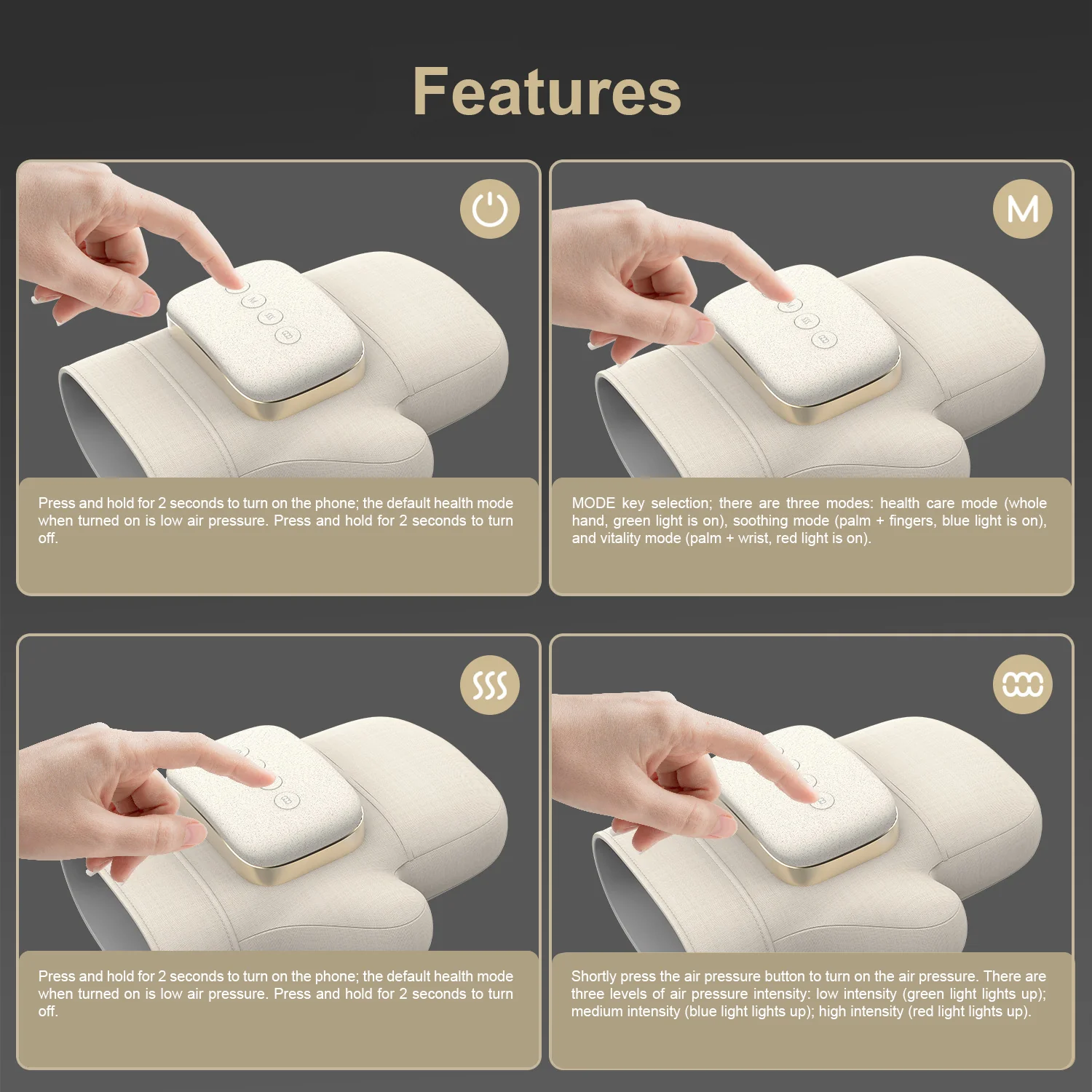 Features

M

Press and hold for 2 seconds to turn on the phone; the default health mode when turned on is low air pressure. Press and hold for 2 seconds to turn off.

MODE key selection; there are three modes: health care mode (whole hand, green light is on), soothing mode (palm + fingers, blue light is on), and vitality mode (palm + wrist, red light is on).

Press and hold for 2 seconds to turn on the phone; the default health mode when turned on is low air pressure. Press and hold for 2 seconds to turn off.

Shortly press the air pressure button to turn on the air pressure. There are three levels of air pressure intensity: low intensity (green light lights up); medium intensity (blue light lights up); high intensity (red light lights up).